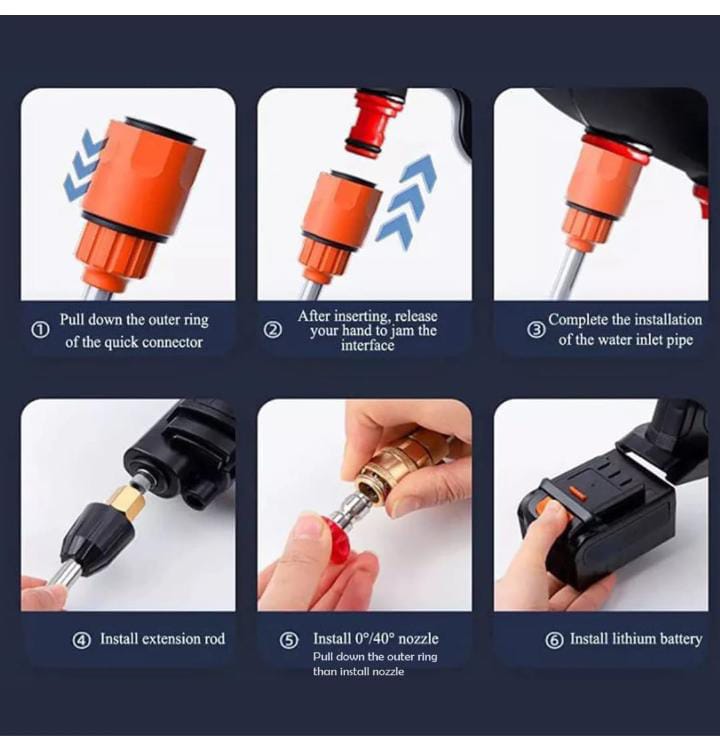 ① Pull down the outer ring of the quick connector

② After inserting, release your hand to jam the interface

③ Complete the installation of the water inlet pipe

④ Install extension rod

⑤ Install 0°/40° nozzle
Pull down the outer ring than install nozzle

⑥ Install lithium battery